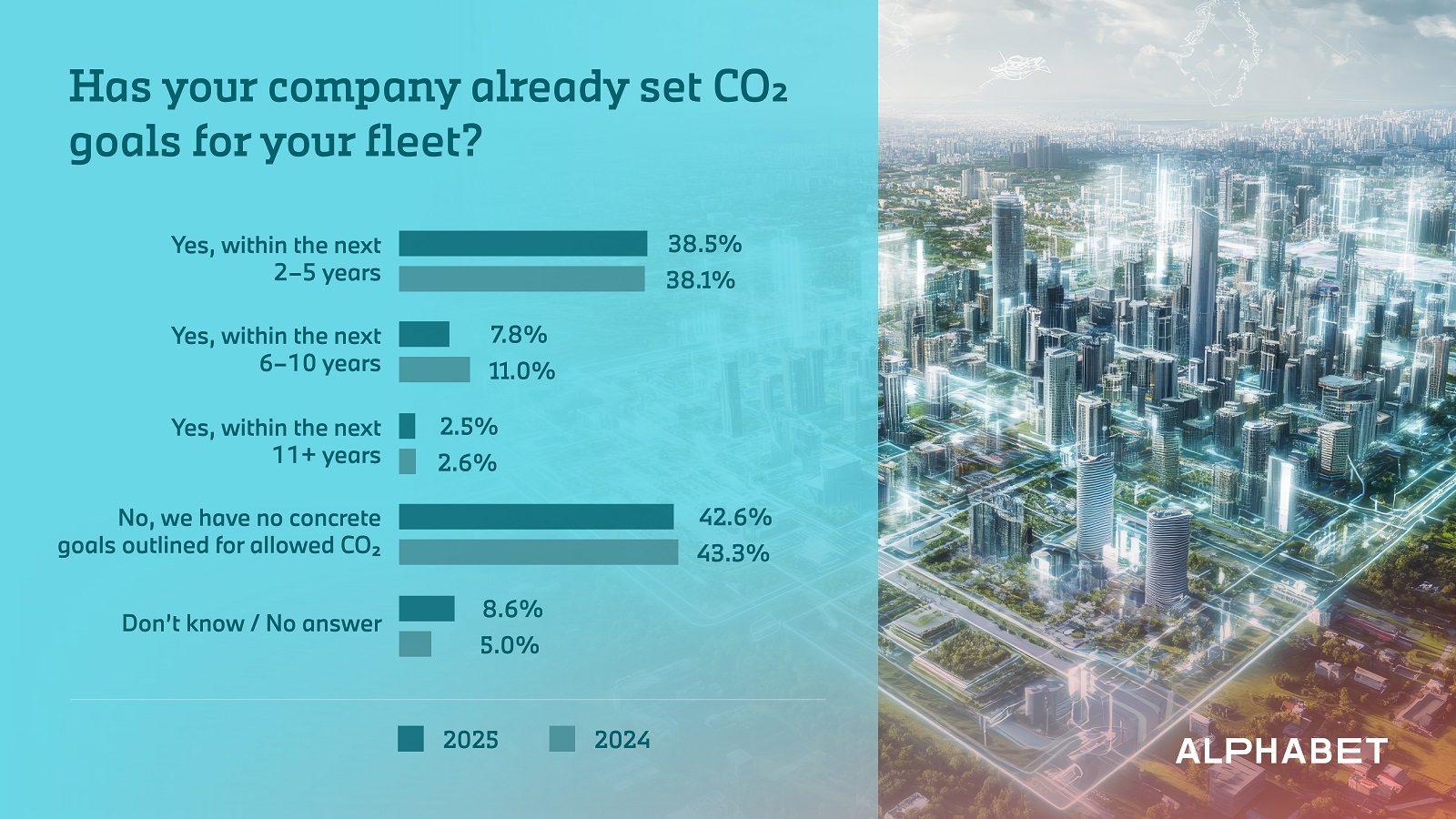 Has your company already set $CO_2$ goals for your fleet?

Yes, within the next 2–5 years 38.5% 38.1%

Yes, within the next 6–10 years 7.8% 11.0%

Yes, within the next 11+ years 2.5% 2.6%

No, we have no concrete goals outlined for allowed $CO_2$ 42.6% 43.3%

Don't know / No answer 8.6% 5.0%

2025 2024

ALPHABET